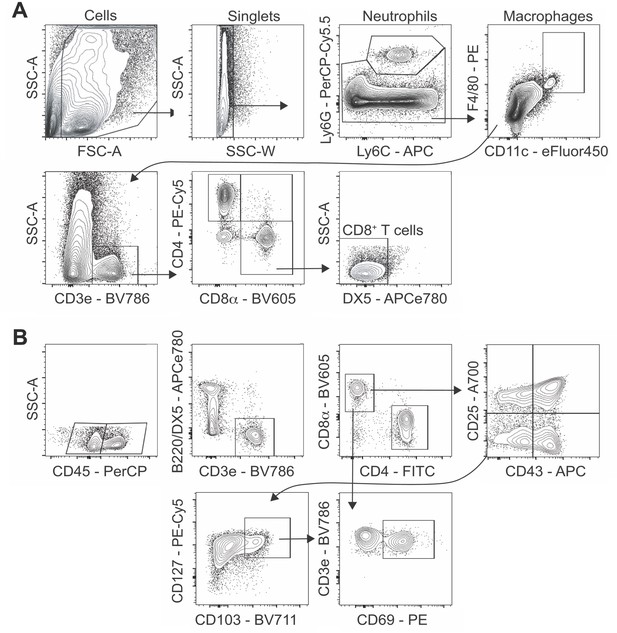 A

Cells
SSC-A
FSC-A

Singlets
SSC-A
SSC-W

Neutrophils
Ly6G - PerCP-Cy5.5
Ly6C - APC

Macrophages
F4/80 - PE
CD11c - eFluor450

SSC-A
CD3e - BV786

CD4 - PE-Cy5
CD8α - BV605

SSC-A
CD8$^+$ T cells
DX5 - APCe780

B

SSC-A
CD45 - PerCP

B220/DX5 - APCe780
CD3e - BV786

CD8α - BV605
CD4 - FITC

CD25 - A700
CD43 - APC

CD127 - PE-Cy5
CD103 - BV711

CD3e - BV786
CD69 - PE