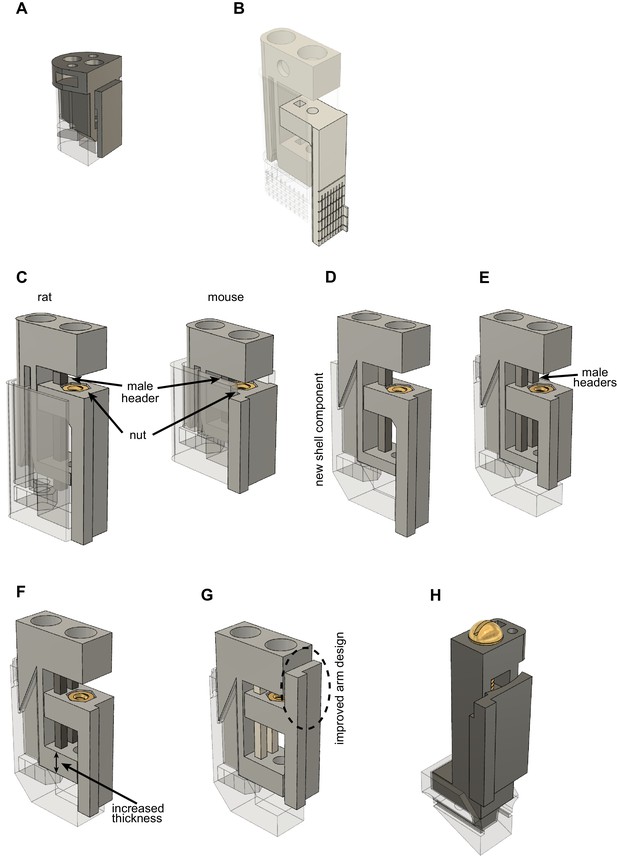 A

B

C

rat

mouse

male header

nut

D

new shell component

E

male headers

F

increased thickness

G

improved arm design

H