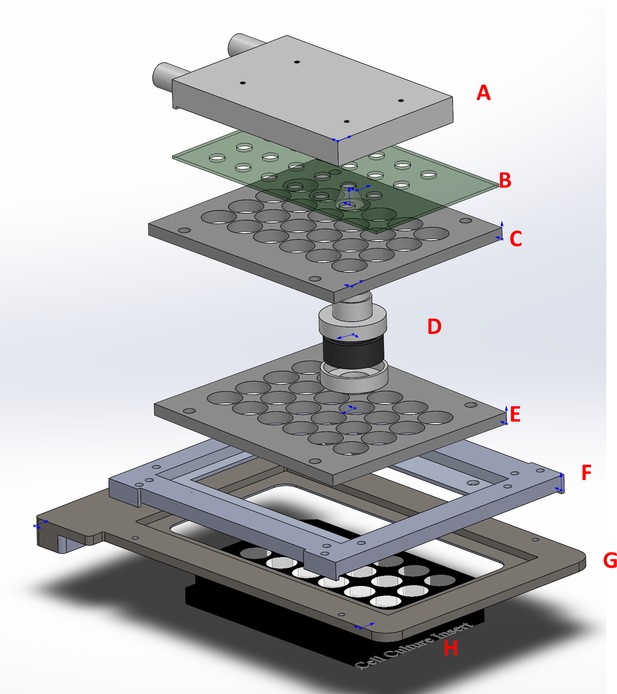 A

B

C

D

E

F

G

Cell Culture Insert

H