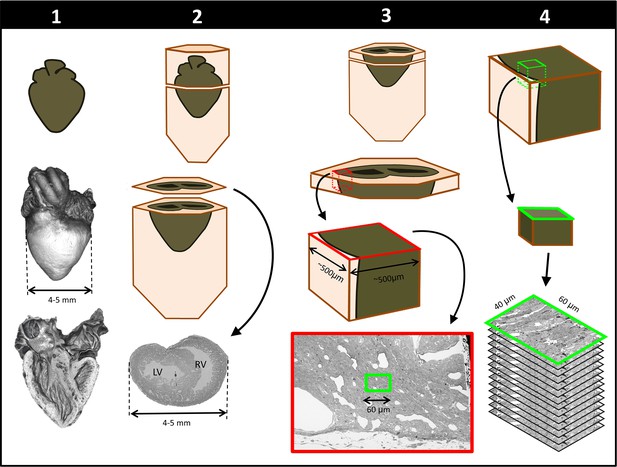 1 2 3 4

4-5 mm

LV RV

4-5 mm

~500µm ~500µm

60 µm

40 µm 60 µm