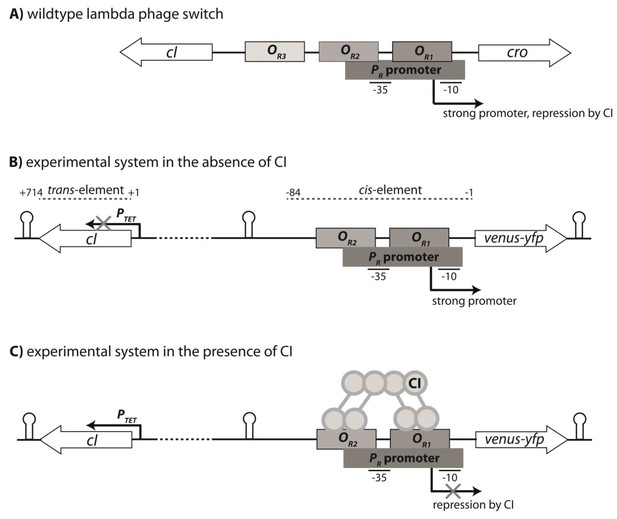 A) wildtype lambda phage switch

cI

$O_{R3}$

$O_{R2}$

$O_{R1}$

cro

$P_R$ promoter

-35

-10

strong promoter, repression by CI

B) experimental system in the absence of CI

+714 trans-element +1

-84 cis-element -1

$P_{TET}$

cI

$O_{R2}$

$O_{R1}$

venus-yfp

$P_R$ promoter

-35

-10

strong promoter

C) experimental system in the presence of CI

CI

$P_{TET}$

cI

$O_{R2}$

$O_{R1}$

venus-yfp

$P_R$ promoter

-35

-10

repression by CI