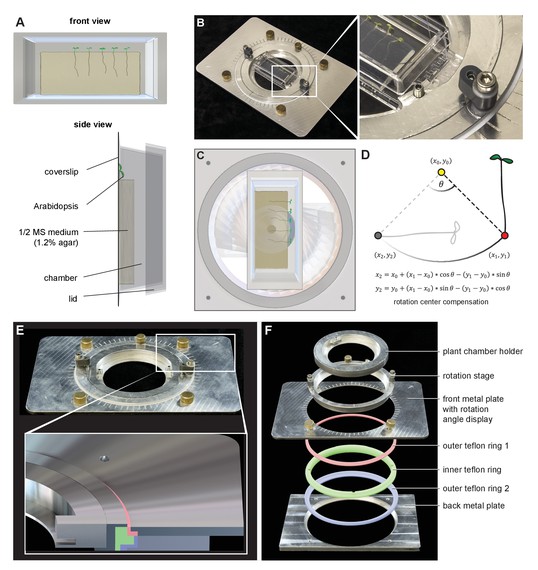 A
front view

side view

coverslip

Arabidopsis

1/2 MS medium
(1.2% agar)

chamber

lid

B

C

D

$(x_0, y_0)$

$\theta$

$(x_2, y_2)$

$(x_1, y_1)$

$x_2 = x_0 + (x_1 - x_0) * \cos\theta - (y_1 - y_0) * \sin\theta$

$y_2 = y_0 + (x_1 - x_0) * \sin\theta - (y_1 - y_0) * \cos\theta$

rotation center compensation

E

F

plant chamber holder

rotation stage

front metal plate with rotation angle display

outer teflon ring 1

inner teflon ring

outer teflon ring 2

back metal plate