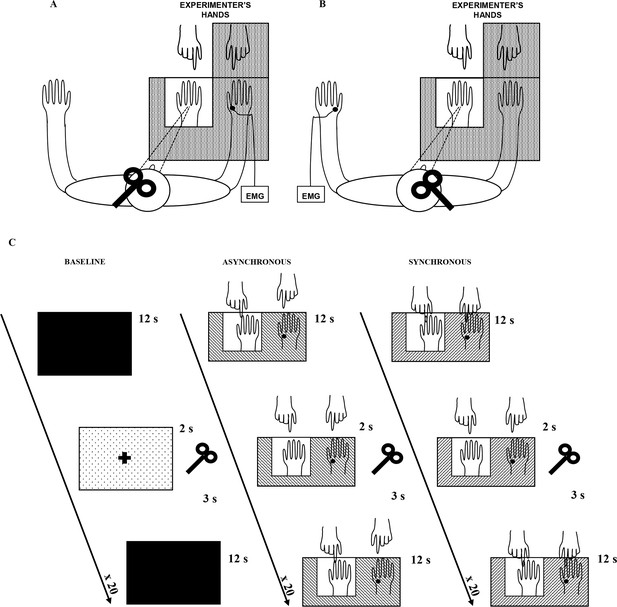 A

EXPERIMENTER'S HANDS

EMG

B

EXPERIMENTER'S HANDS

EMG

C

BASELINE

12 s

2 s

3 s

12 s

x 20

ASYNCHRONOUS

12 s

2 s

3 s

12 s

x 20

SYNCHRONOUS

12 s

2 s

3 s

12 s

x 20