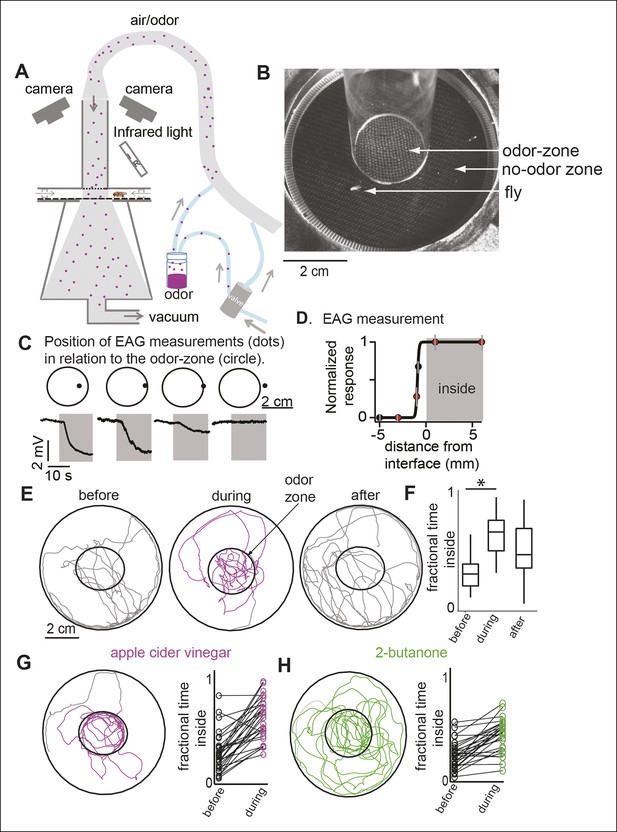 air/odor

A

camera

camera

Infrared light

odor

valve

vacuum

B

odor-zone

no-odor zone

fly

2 cm

C Position of EAG measurements (dots) in relation to the odor-zone (circle).

2 cm

2 mV

10 s

D. EAG measurement

Normalized response

1

0

inside

-5

0

5

distance from interface (mm)

E

before

during

odor zone

after

2 cm

F

*

fractional time inside

1

0

before

during

after

G

apple cider vinegar

fractional time inside

1

0

before

during

H

2-butanone

fractional time inside

1

0

before

during