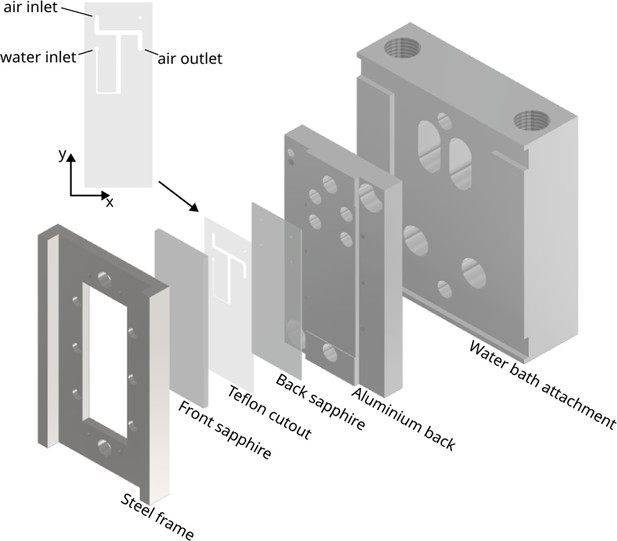 air inlet
water inlet
air outlet
y
x
Steel frame
Front sapphire
Teflon cutout
Back sapphire
Aluminium back
Water bath attachment