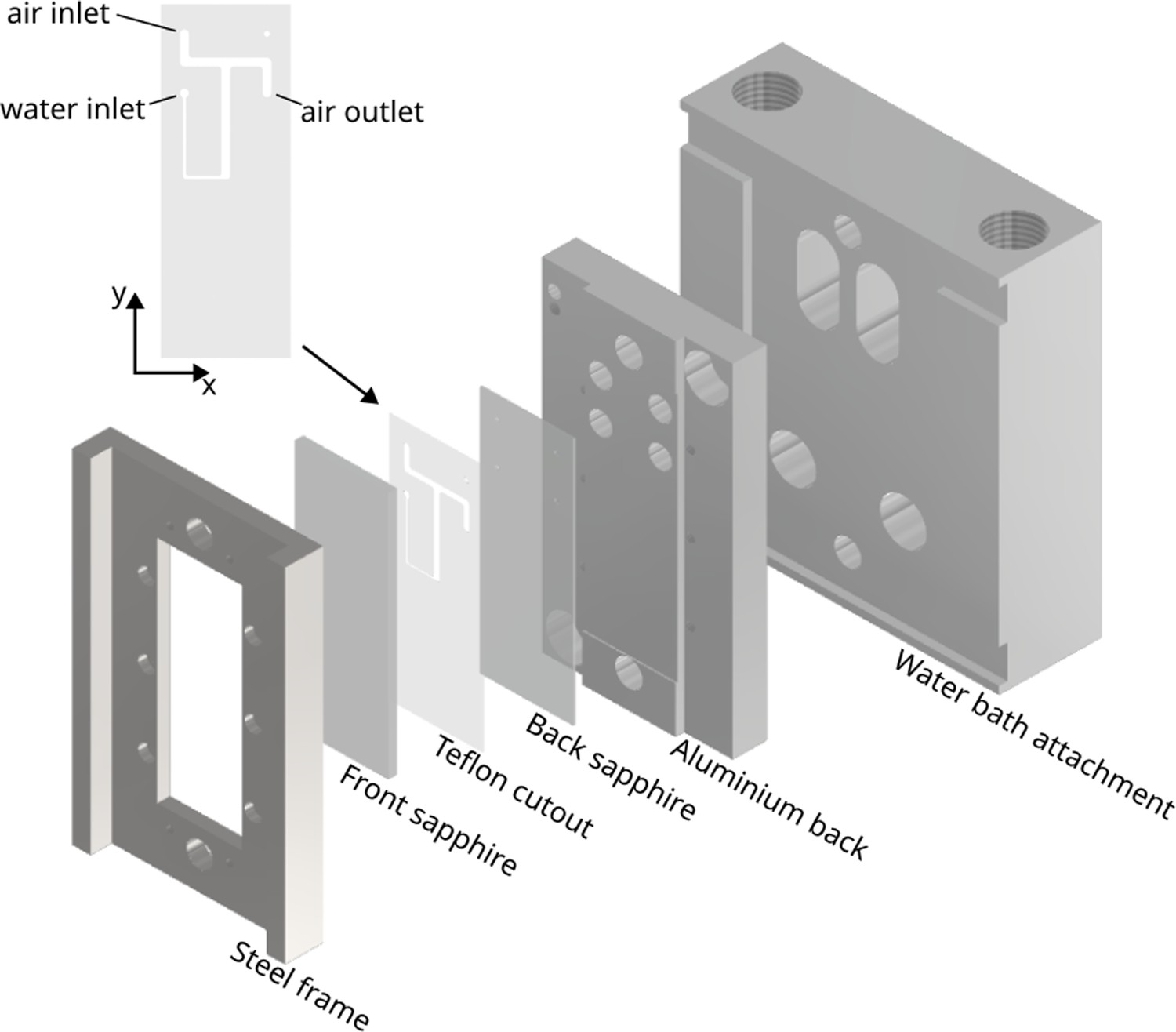 air inlet
water inlet
air outlet
y
x
Steel frame
Front sapphire
Teflon cutout
Back sapphire
Aluminium back
Water bath attachment